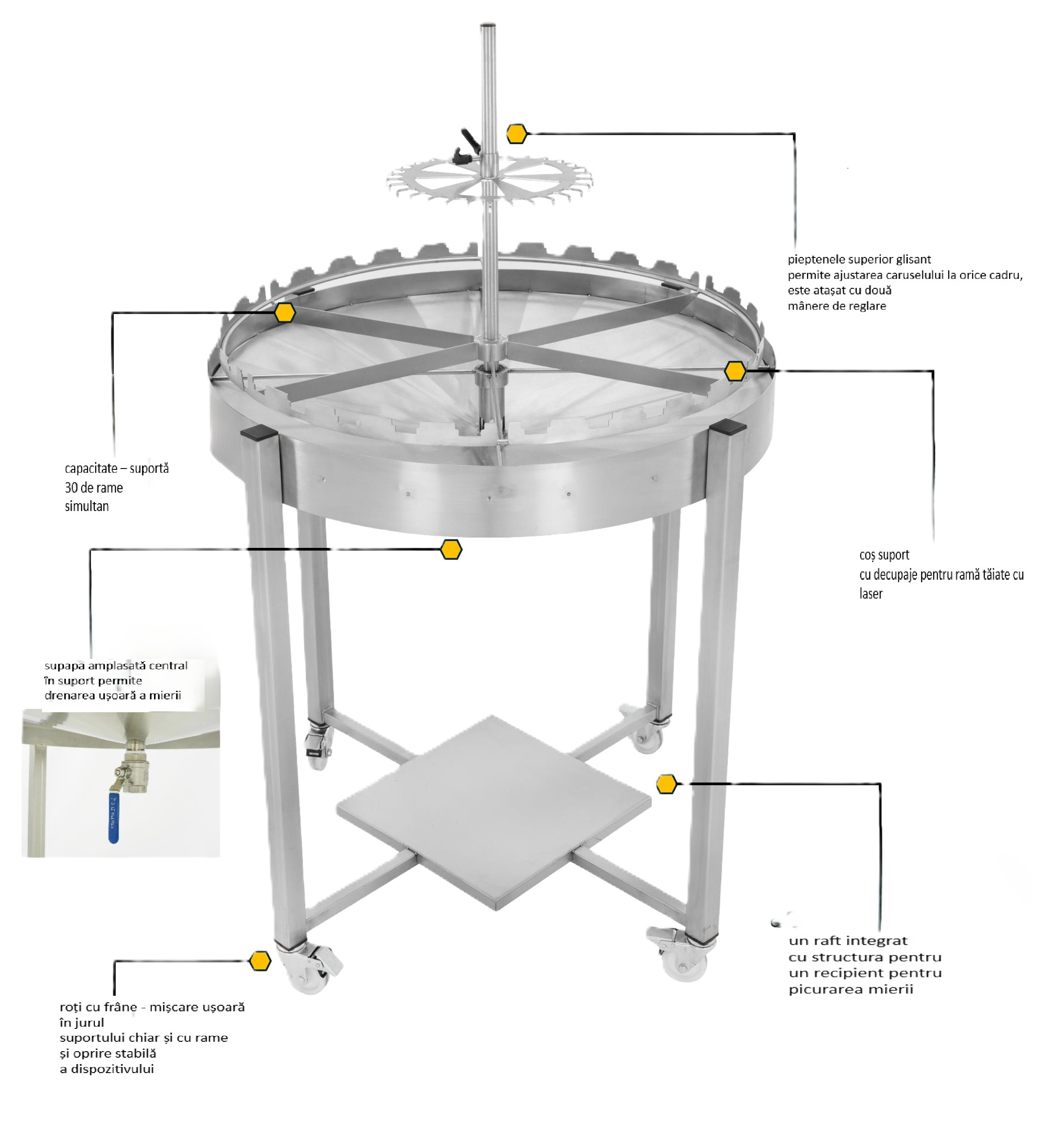 pieptenele superior glisant
permite ajustarea caruselului la orice cadru,
este atașat cu două
mânere de reglare

capacitate – suportă
30 de rame
simultan

coș suport
cu decupaje pentru ramă tăiate cu
laser

supapa amplasată central
în suport permite
drenarea ușoară a mierii

un raft integrat
cu structura pentru
un recipient pentru
picurarea mierii

roți cu frâne - mișcare ușoară
în jurul
suportului chiar și cu rame
și oprire stabilă
a dispozitivului